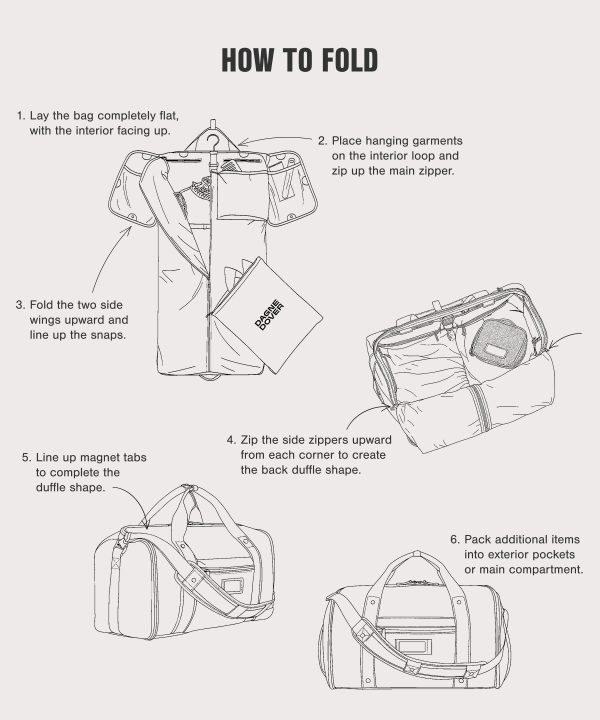 HOW TO FOLD

1. Lay the bag completely flat, with the interior facing up.

2. Place hanging garments on the interior loop and zip up the main zipper.

3. Fold the two side wings upward and line up the snaps.

DAGNE DOVER

4. Zip the side zippers upward from each corner to create the back duffle shape.

5. Line up magnet tabs to complete the duffle shape.

6. Pack additional items into exterior pockets or main compartment.